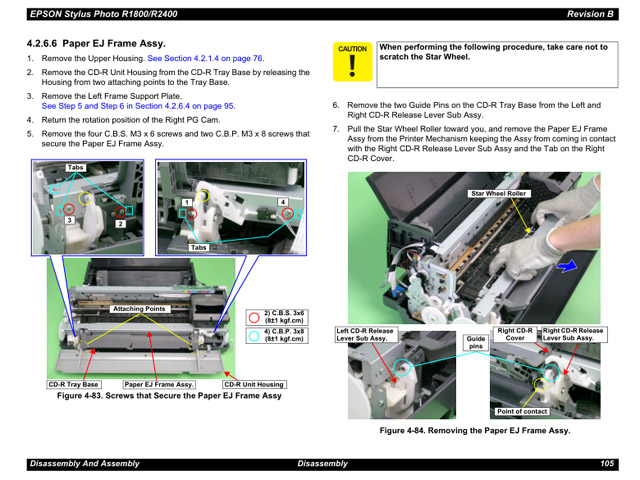 EPSON Stylus Photo R1800/R2400

Revision B

4.2.6.6 Paper EJ Frame Assy.

1. Remove the Upper Housing. See Section 4.2.1.4 on page 76.
2. Remove the CD-R Unit Housing from the CD-R Tray Base by releasing the Housing from two attaching points to the Tray Base.
3. Remove the Left Frame Support Plate. See Step 5 and Step 6 in Section 4.2.6.4 on page 95.
4. Return the rotation position of the Right PG Cam.
5. Remove the four C.B.S. M3 x 6 screws and two C.B.P. M3 x 8 screws that secure the Paper EJ Frame Assy.

Tabs
3
2
1
4
Tabs
Attaching Points
2) C.B.S. 3x6 (8±1 kgf.cm)
4) C.B.P. 3x8 (8±1 kgf.cm)
CD-R Tray Base
Paper EJ Frame Assy.
CD-R Unit Housing

Figure 4-83. Screws that Secure the Paper EJ Frame Assy

CAUTION

When performing the following procedure, take care not to scratch the Star Wheel.

6. Remove the two Guide Pins on the CD-R Tray Base from the Left and Right CD-R Release Lever Sub Assy.
7. Pull the Star Wheel Roller toward you, and remove the Paper EJ Frame Assy from the Printer Mechanism keeping the Assy from coming in contact with the Right CD-R Release Lever Sub Assy and the Tab on the Right CD-R Cover.

Star Wheel Roller
Left CD-R Release Lever Sub Assy.
Guide pins
Right CD-R Cover
Right CD-R Release Lever Sub Assy.
Point of contact

Figure 4-84. Removing the Paper EJ Frame Assy.

Disassembly And Assembly

Disassembly

105